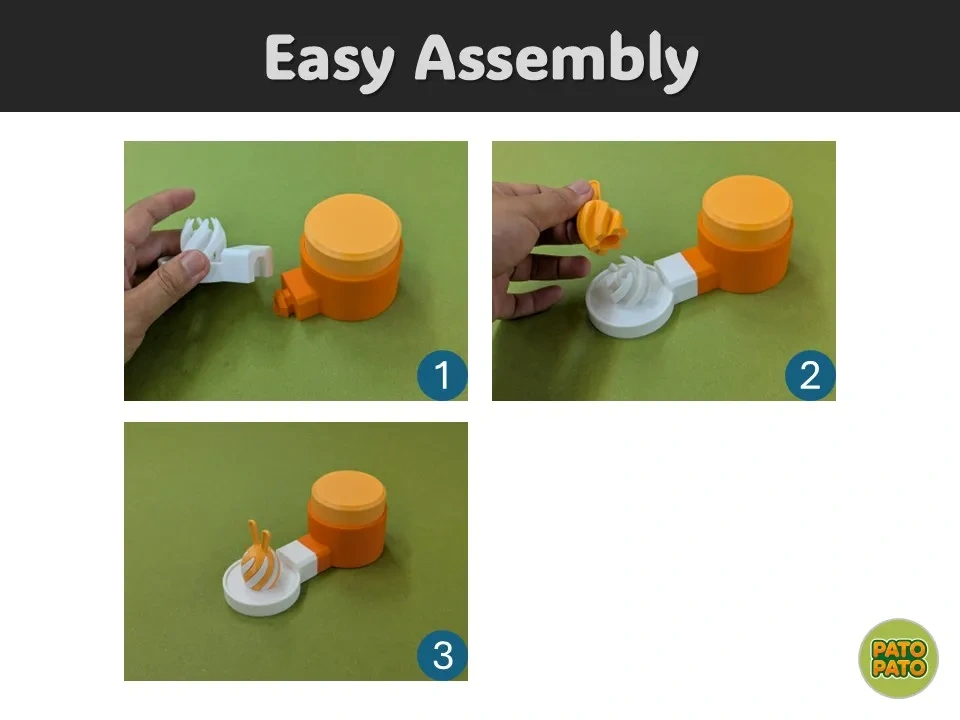 Easy Assembly

1

2

3

PATO PATO