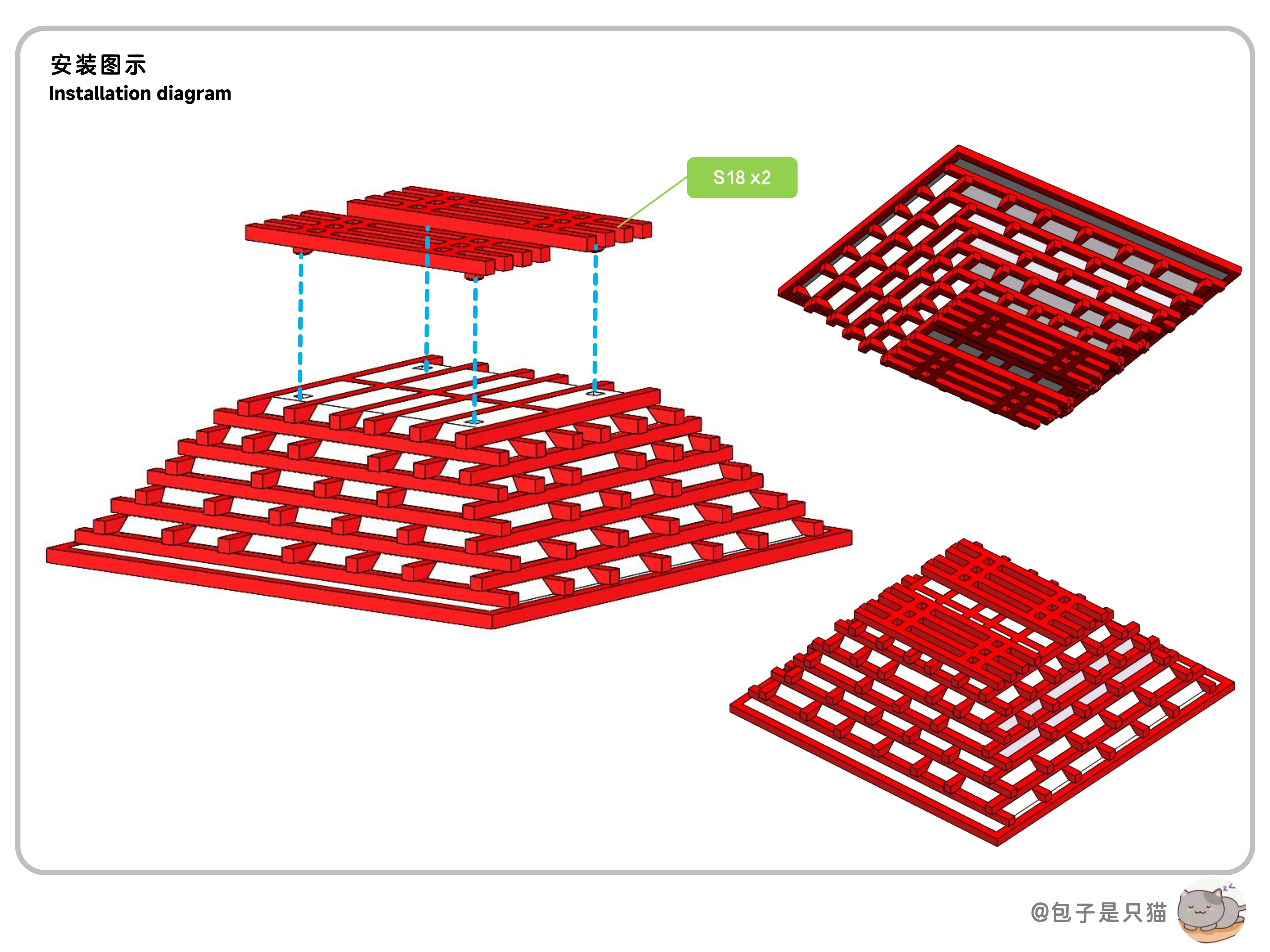 安装图示
Installation diagram

S18 x2

@包子是只猫