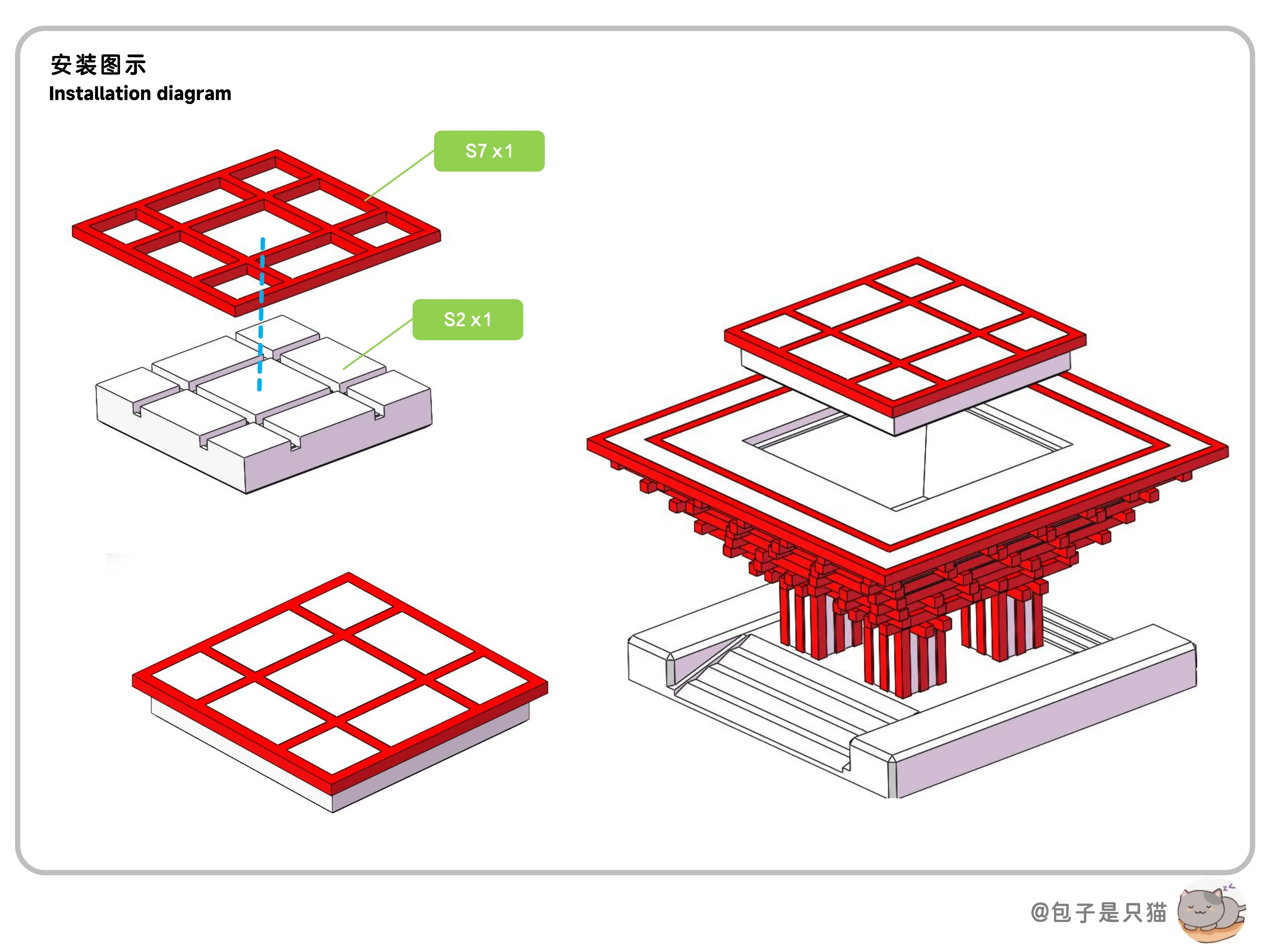 安装图示
Installation diagram

S7 x1

S2 x1

@包子是只猫