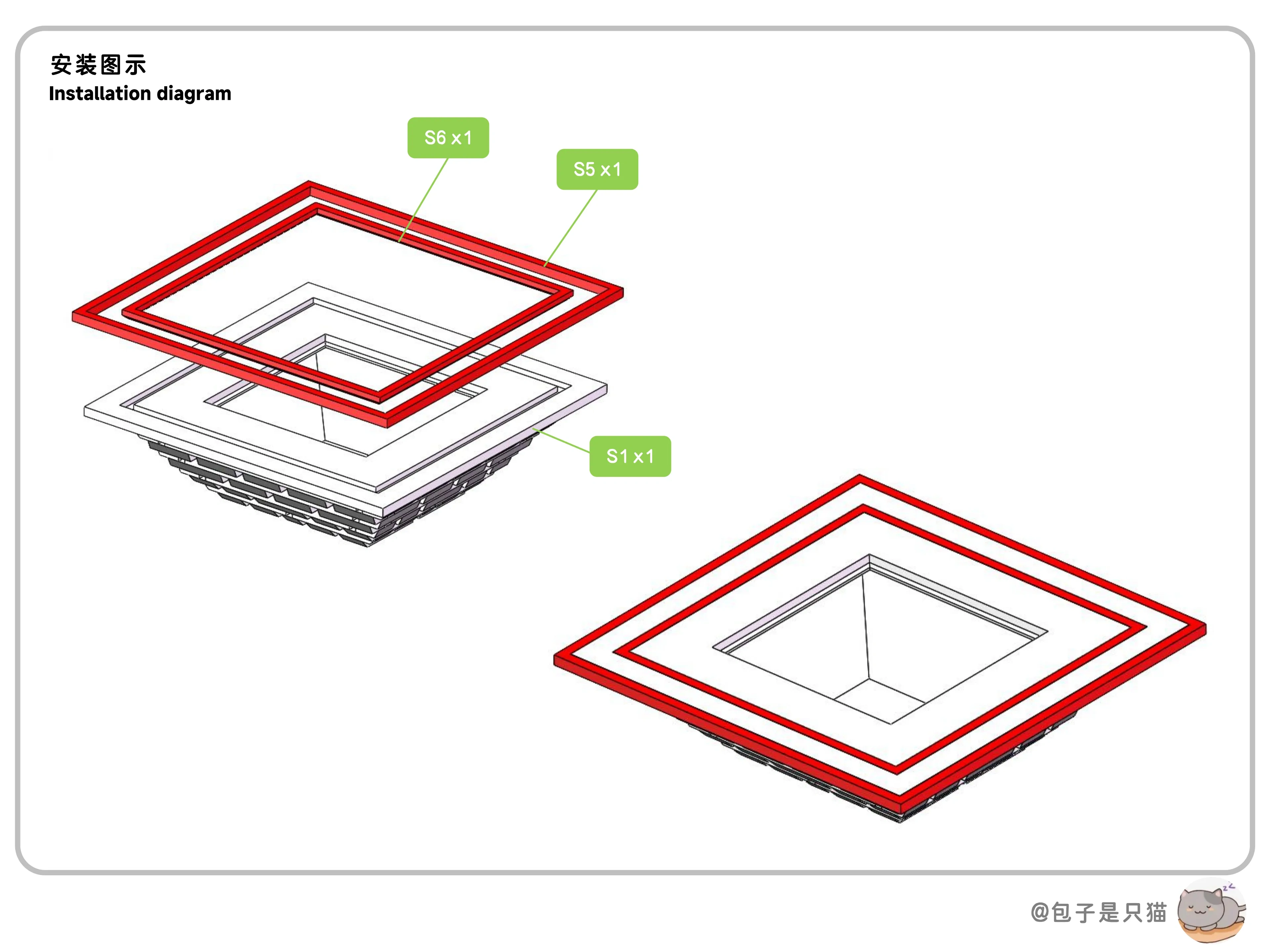 安装图示
Installation diagram

S6 x1

S5 x1

S1 x1

@包子是只猫