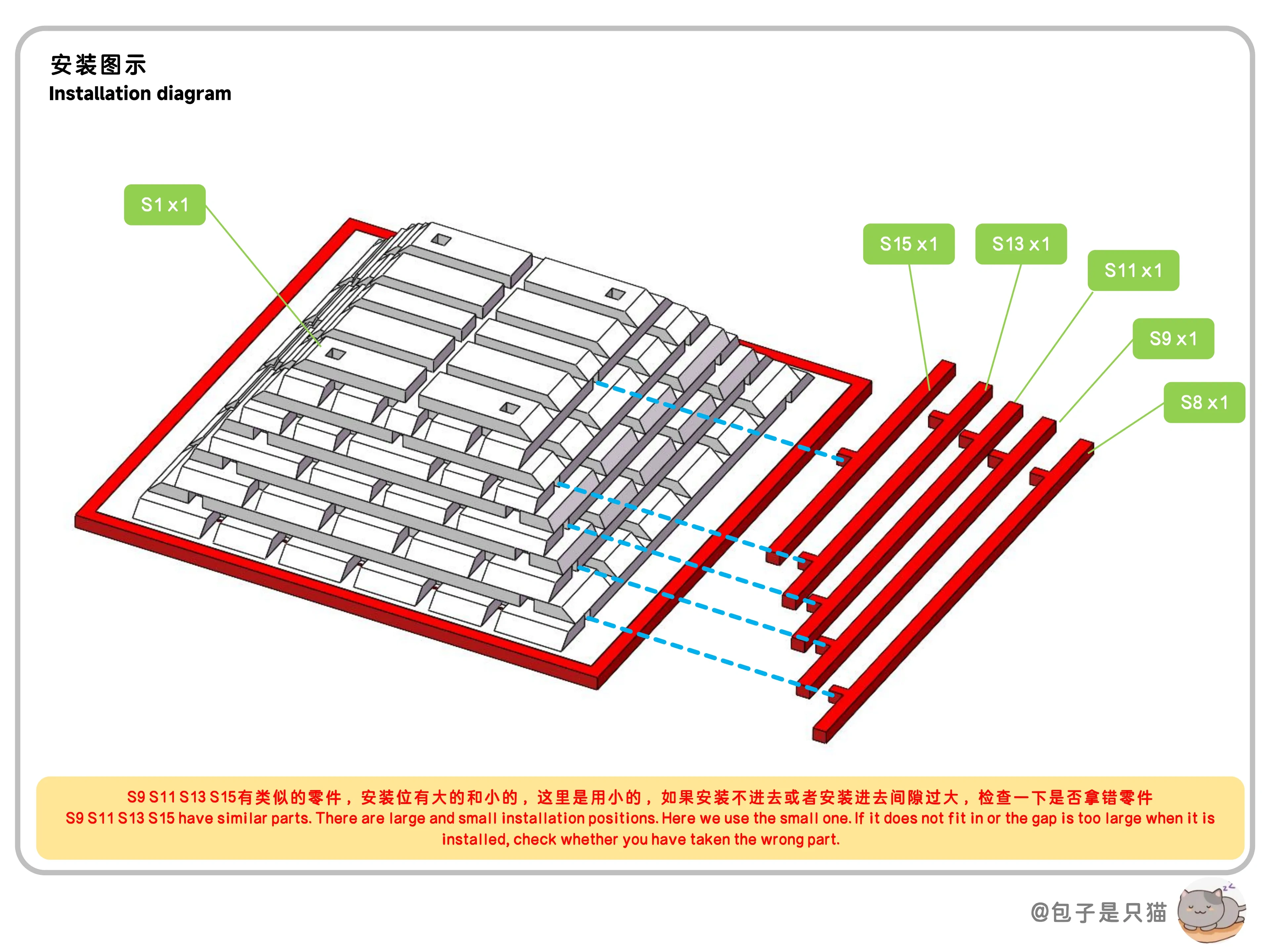 安装图示
Installation diagram

S1 x1

S15 x1

S13 x1

S11 x1

S9 x1

S8 x1

S9 S11 S13 S15有类似的零件，安装位有大的和小的，这里是用小的，如果安装不进去或者安装进去间隙过大，检查一下是否拿错零件
S9 S11 S13 S15 have similar parts. There are large and small installation positions. Here we use the small one. If it does not fit in or the gap is too large when it is installed, check whether you have taken the wrong part.

@包子是只猫