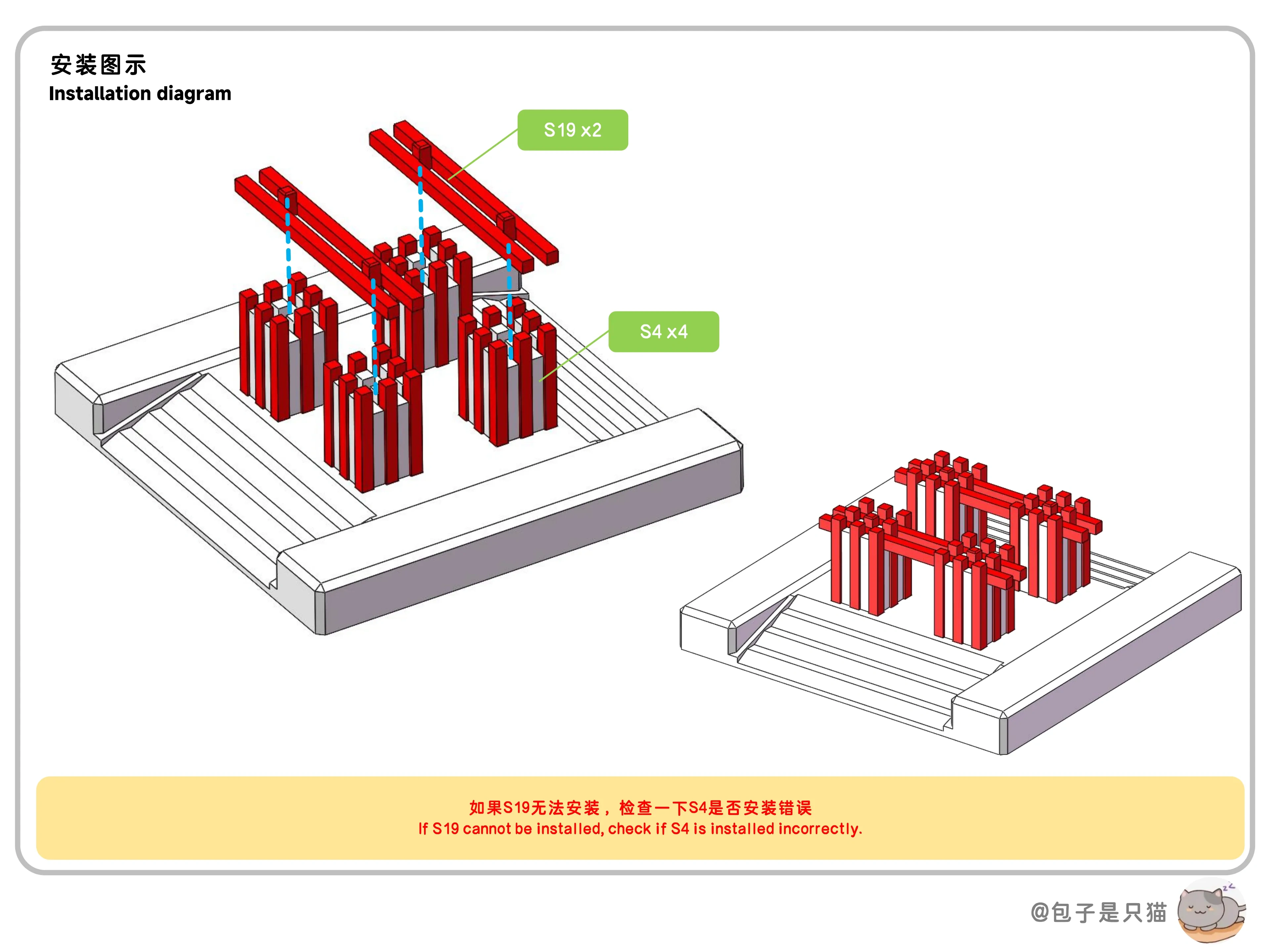 安装图示
Installation diagram

S19 x2

S4 x4

如果S19无法安装，检查一下S4是否安装错误
If S19 cannot be installed, check if S4 is installed incorrectly.

@包子是只猫