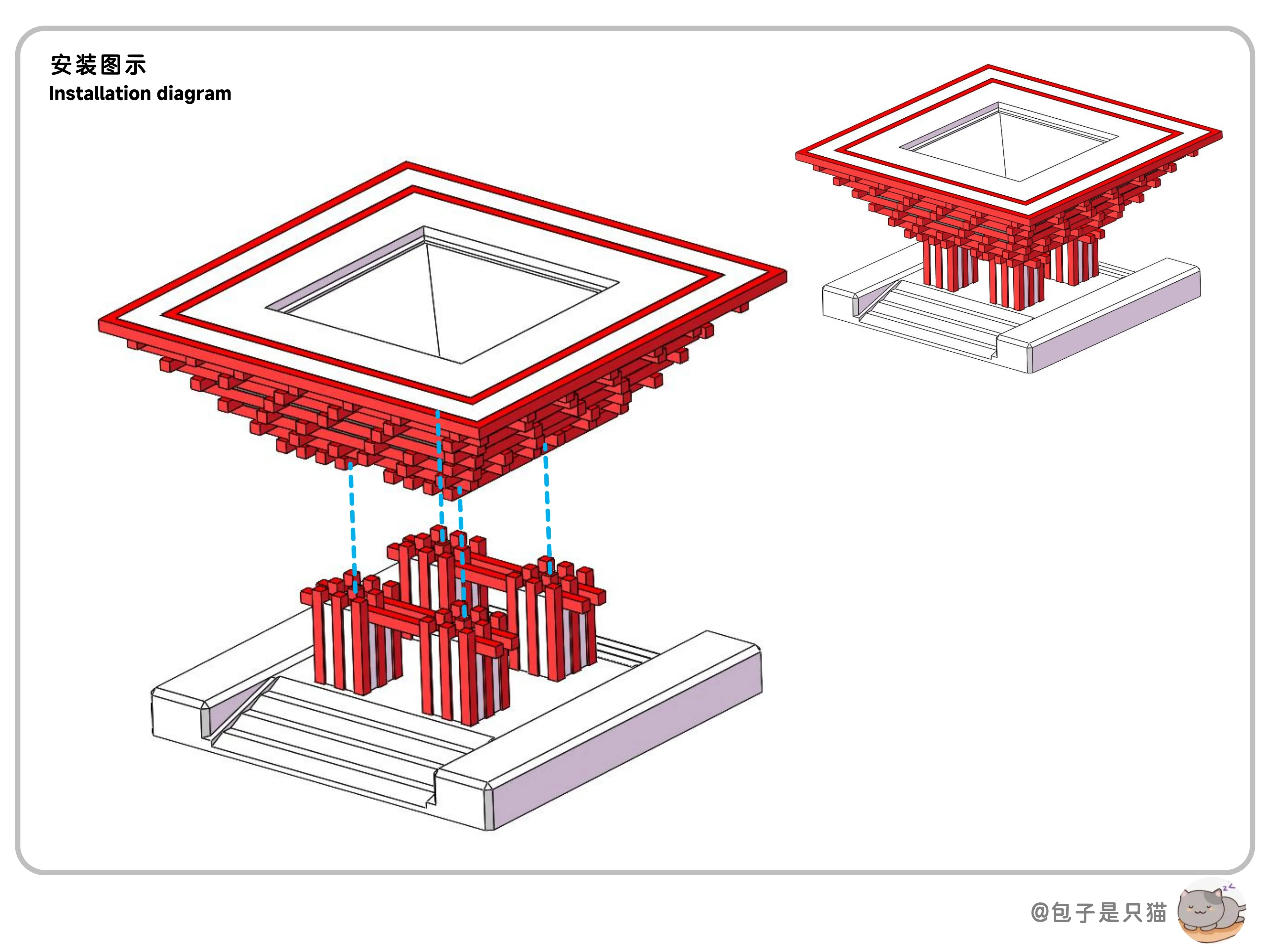 安装图示
Installation diagram

@包子是只猫