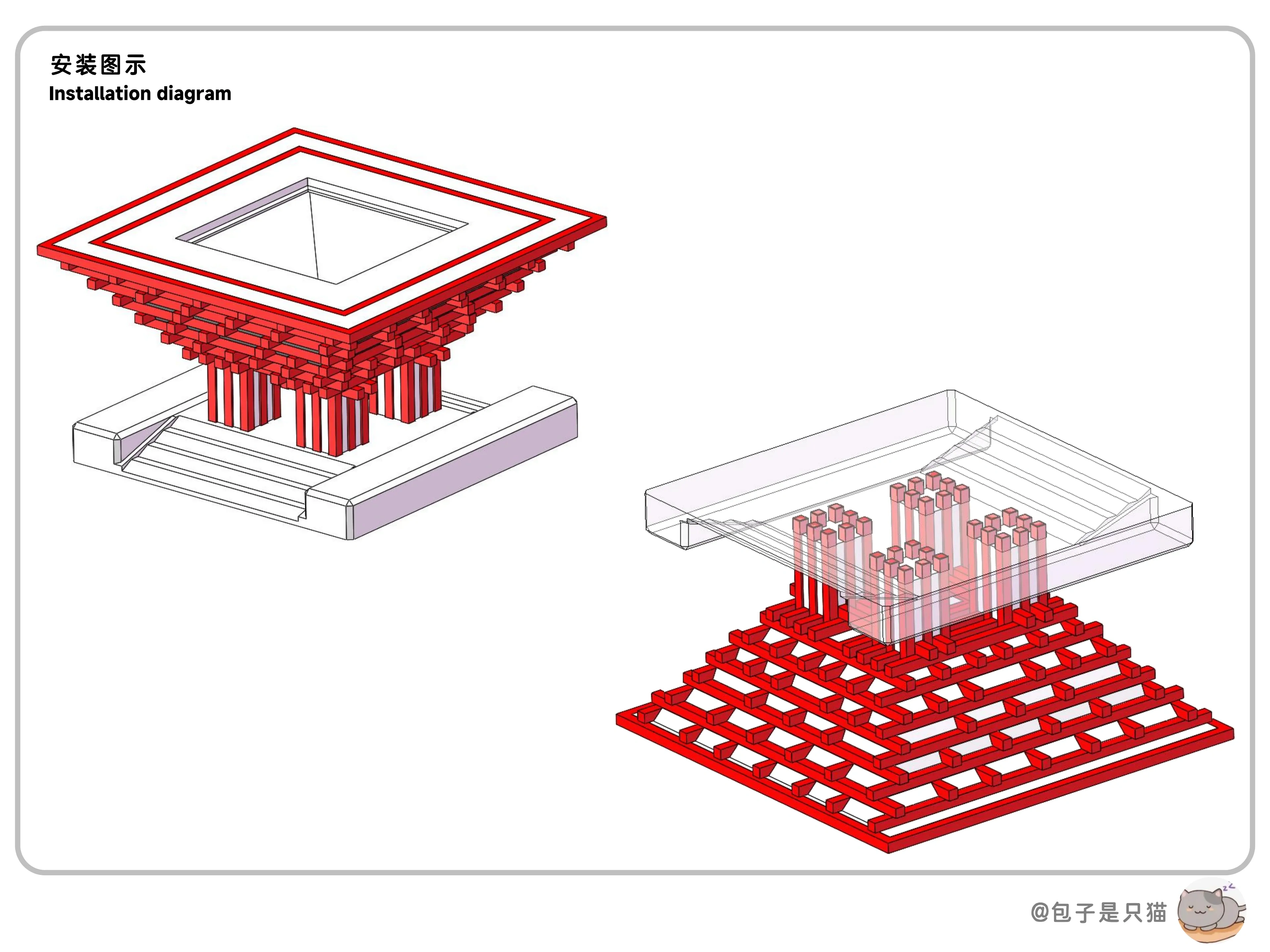 安装图示
Installation diagram

@包子是只猫