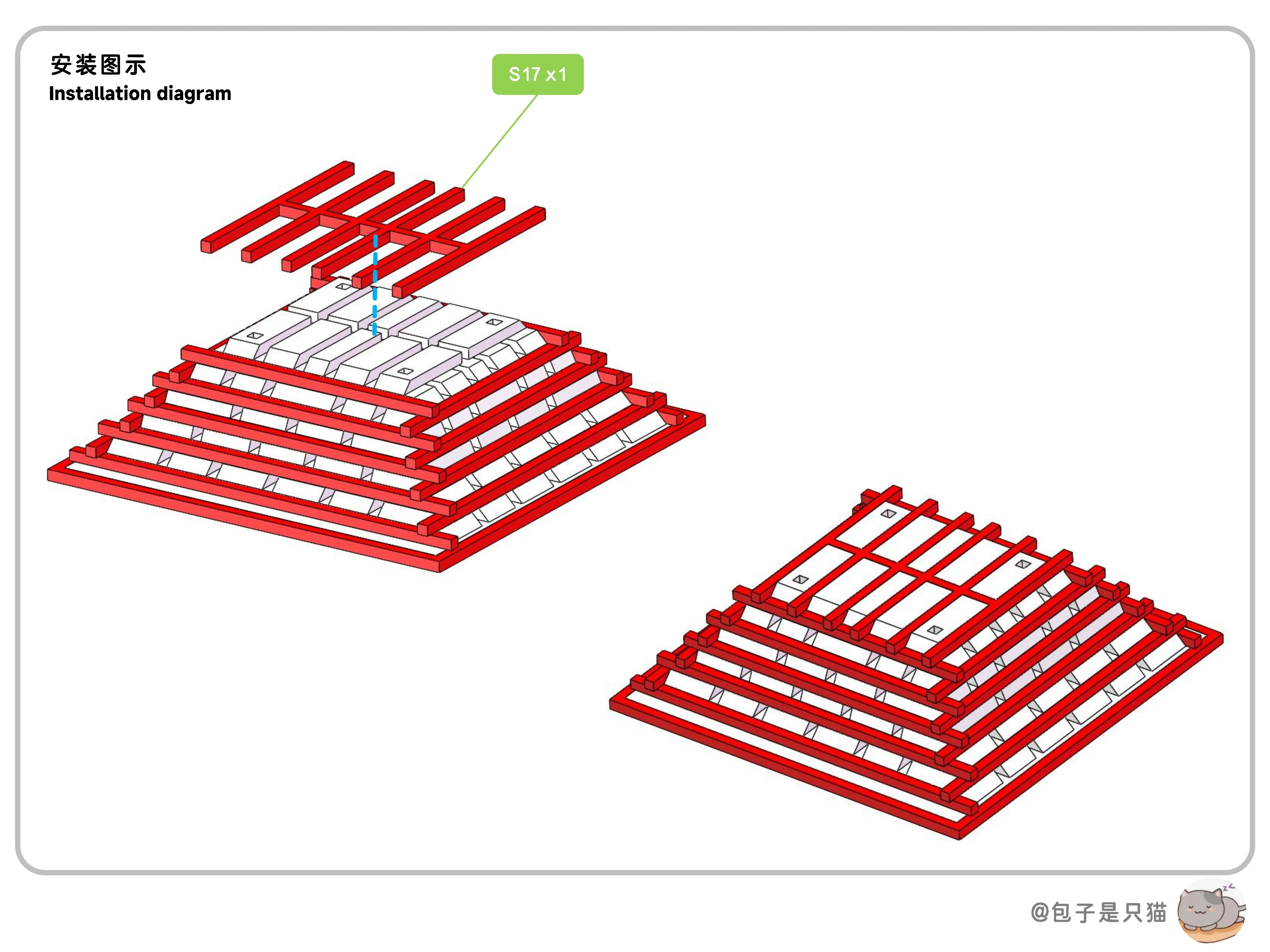 安装图示
Installation diagram

S17 x1

@包子是只猫