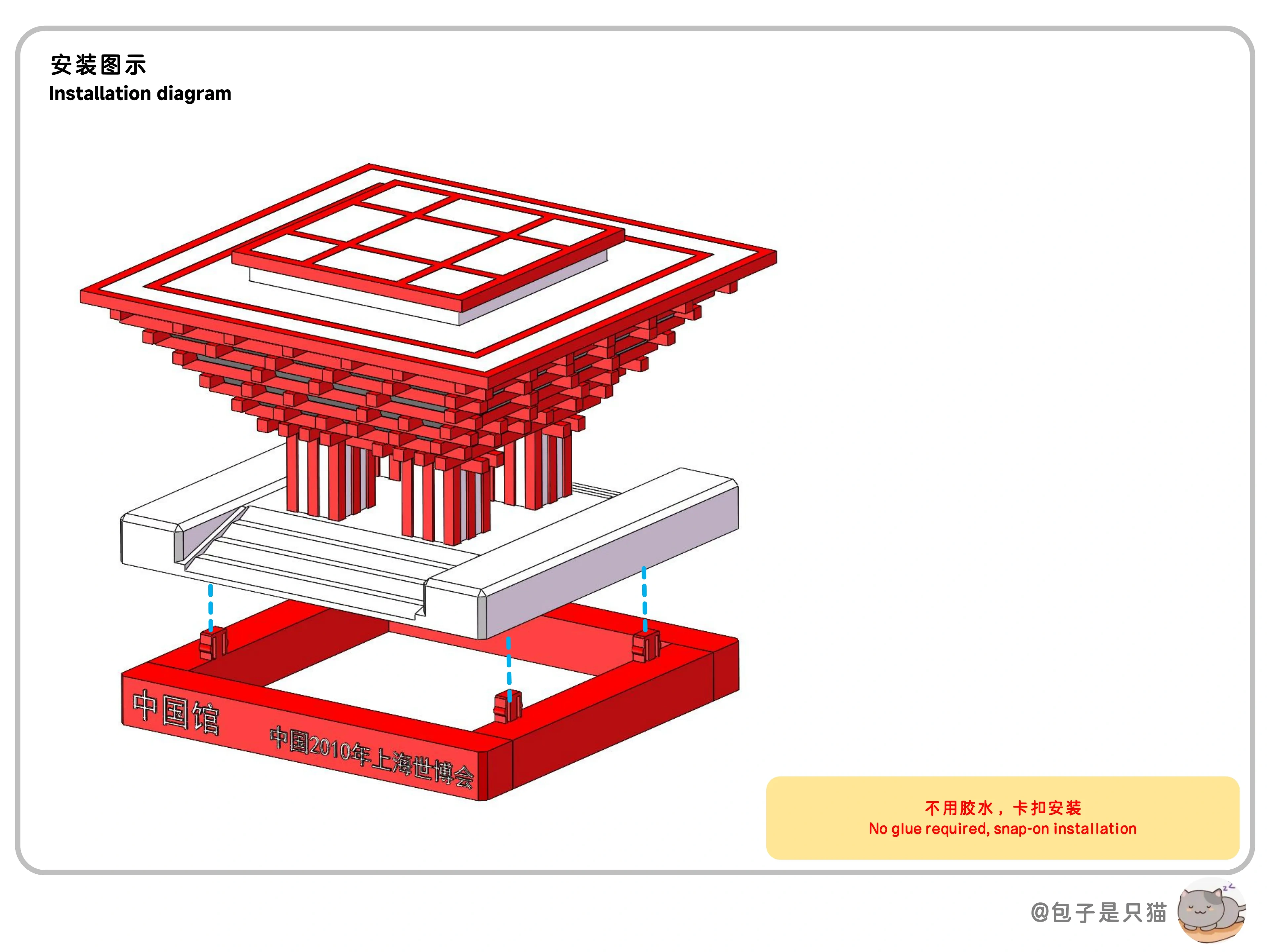 安装图示
Installation diagram

中国馆

中国2010年上海世博会

不用胶水，卡扣安装
No glue required, snap-on installation

@包子是只猫